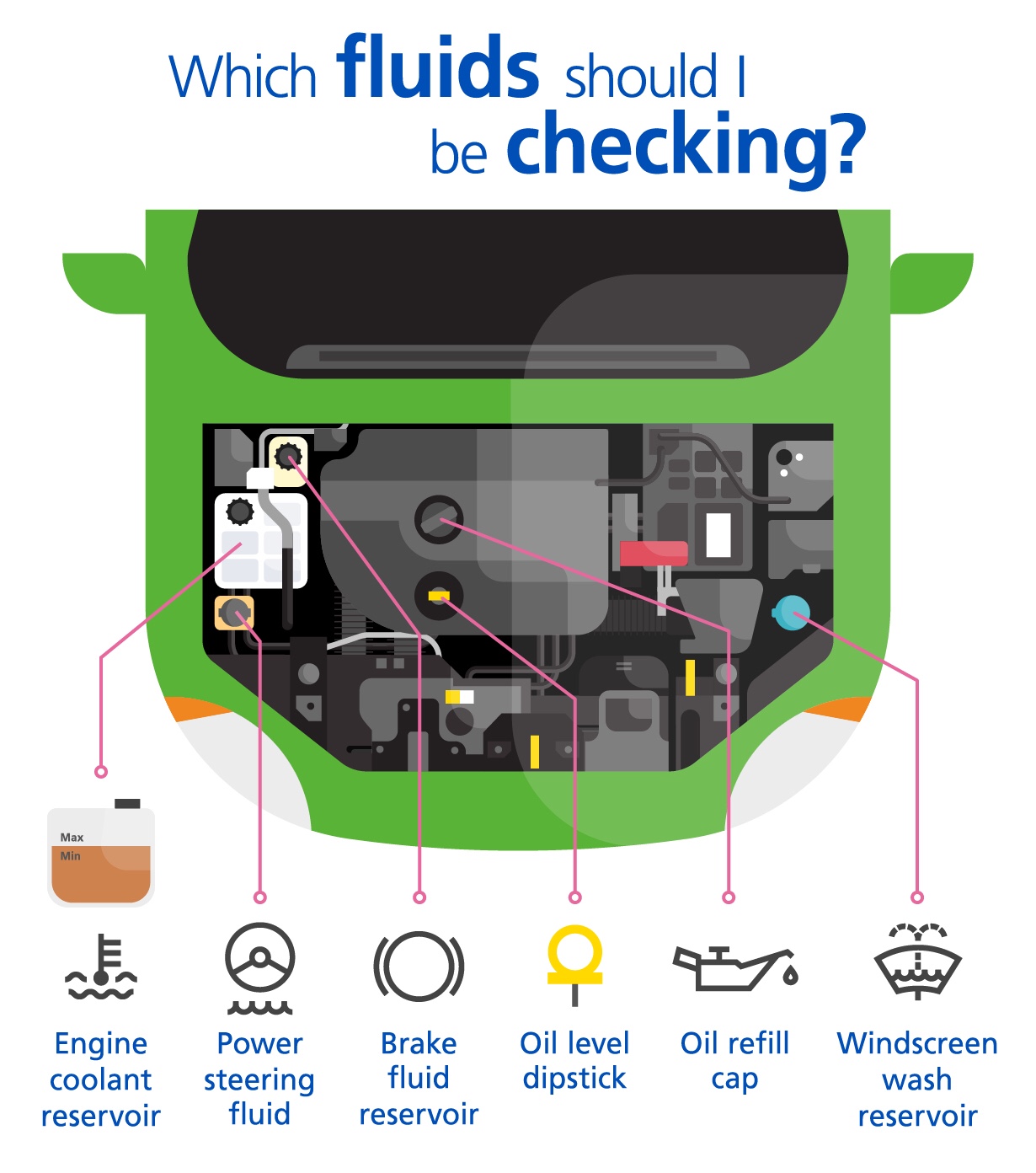 Which fluids should I be checking?

Max
Min

Engine coolant reservoir

Power steering fluid

Brake fluid reservoir

Oil level dipstick

Oil refill cap

Windscreen wash reservoir